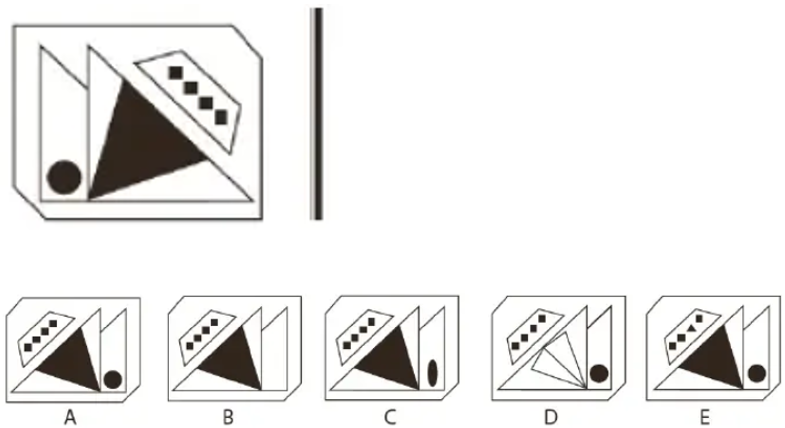 A B C D E