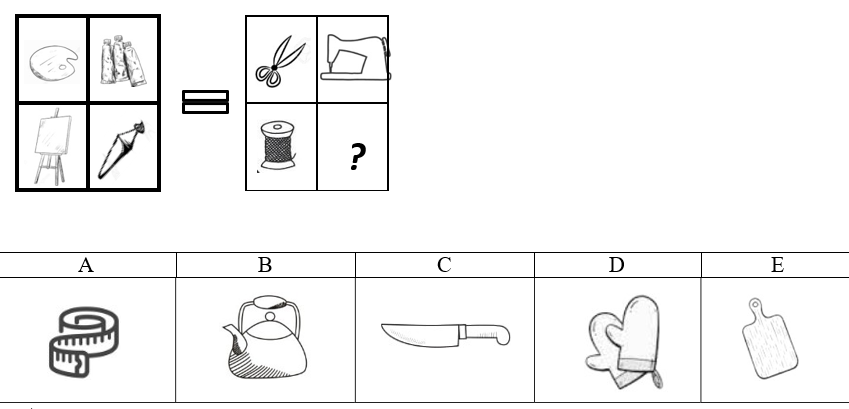 ?

| A | B | C | D | E |
|---|---|---|---|---|
| | | | | |